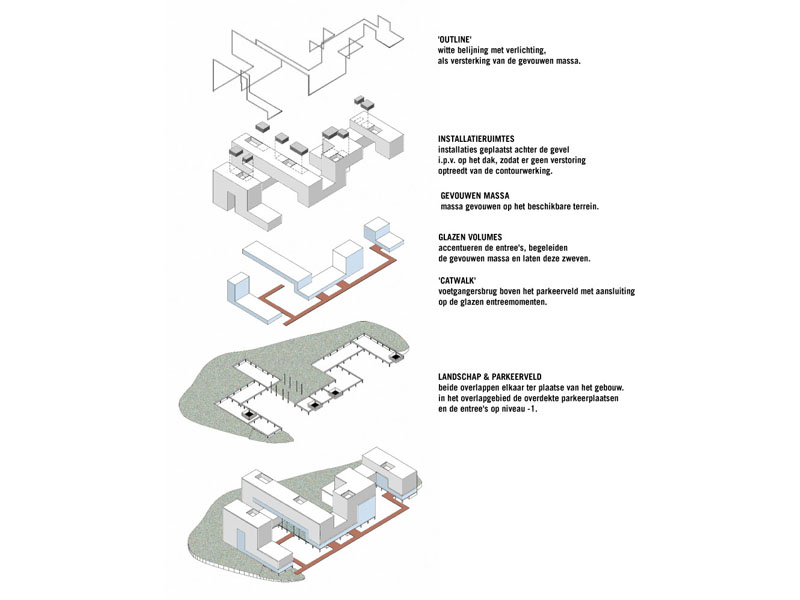 'OUTLINE'
witte belijning met verlichting,
als versterking van de gevouwen massa.

INSTALLATIERUIMTES
installaties geplaatst achter de gevel
i.p.v. op het dak, zodat er geen verstoring
optreedt van de contourwerking.

GEVOUWEN MASSA
massa gevouwen op het beschikbare terrein.

GLAZEN VOLUMES
accentueren de entree's, begeleiden
de gevouwen massa en laten deze zweven.

'CATWALK'
voetgangersbrug boven het parkeerveld met aansluiting
op de glazen entreemomenten.

LANDSCHAP & PARKEERVELD
beide overlappen elkaar ter plaatse van het gebouw.
in het overlapgebied de overdekte parkeerplaatsen
en de entree's op niveau -1.